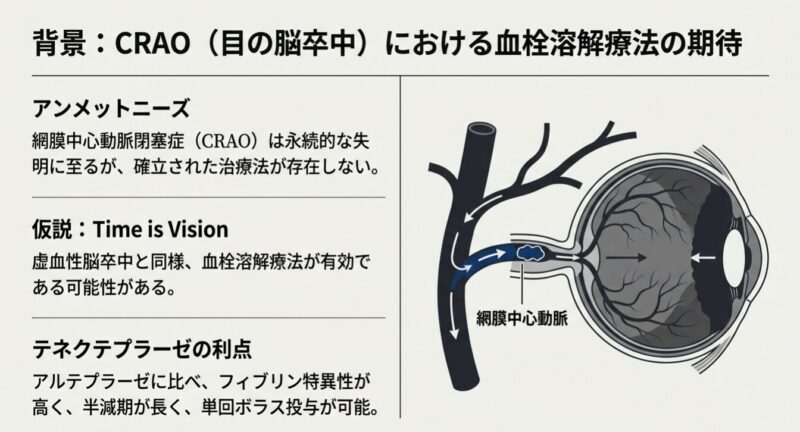 背景：CRAO（目の脳卒中）における血栓溶解療法の期待

アンメットニーズ

網膜中心動脈閉塞症（CRAO）は永続的な失明に至るが、確立された治療法が存在しない。

仮説：Time is Vision

虚血性脳卒中と同様、血栓溶解療法が有効である可能性がある。

テネクテプラーゼの利点

アルテプラーゼに比べ、フィブリン特異性が高く、半減期が長く、単回ボラス投与が可能。

網膜中心動脈