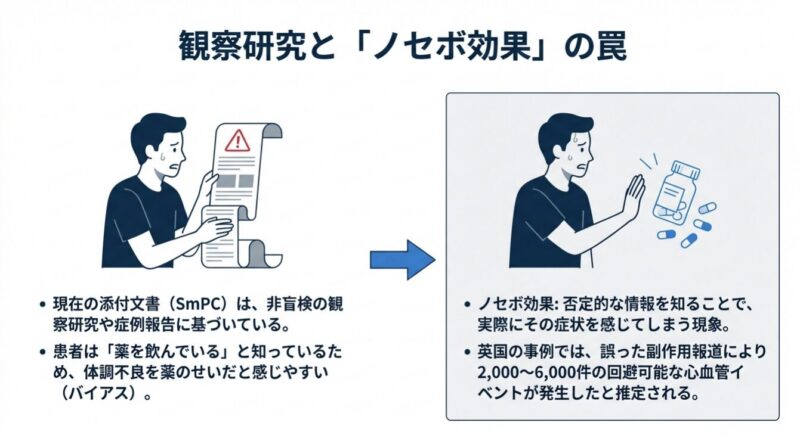 観察研究と「ノセボ効果」の罠

• 現在の添付文書（SmPC）は、非盲検の観察研究や症例報告に基づいている。

• 患者は「薬を飲んでいる」と知っているため、体調不良を薬のせいだと感じやすい（バイアス）。

• ノセボ効果: 否定的な情報を知ることで、実際にその症状を感じてしまう現象。

• 英国の事例では、誤った副作用報道により2,000〜6,000件の回避可能な心血管イベントが発生したと推定される。