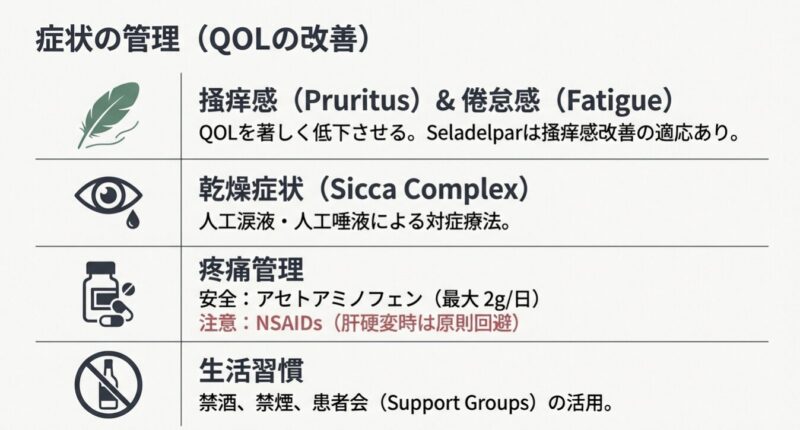 症状の管理（QOLの改善）

掻痒感（Pruritus）& 倦怠感（Fatigue）
QOLを著しく低下させる。Seladelparは掻痒感改善の適応あり。

乾燥症状（Sicca Complex）
人工涙液・人工唾液による対症療法。

疼痛管理
安全：アセトアミノフェン（最大2g/日）
注意：NSAIDs（肝硬変時は原則回避）

生活習慣
禁酒、禁煙、患者会（Support Groups）の活用。