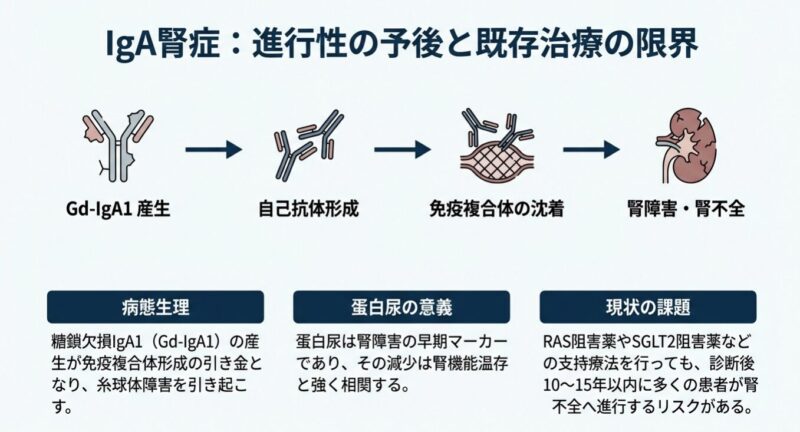 IgA腎症：進行性の予後と既存治療の限界

Gd-IgA1 産生

自己抗体形成

免疫複合体の沈着

腎障害・腎不全

病態生理

糖鎖欠損IgA1（Gd-IgA1）の産生が免疫複合体形成の引き金となり、糸球体障害を引き起こす。

蛋白尿の意義

蛋白尿は腎障害の早期マーカーであり、その減少は腎機能温存と強く相関する。

現状の課題

RAS阻害薬やSGLT2阻害薬などの支持療法を行っても、診断後10〜15年以内に多くの患者が腎不全へ進行するリスクがある。