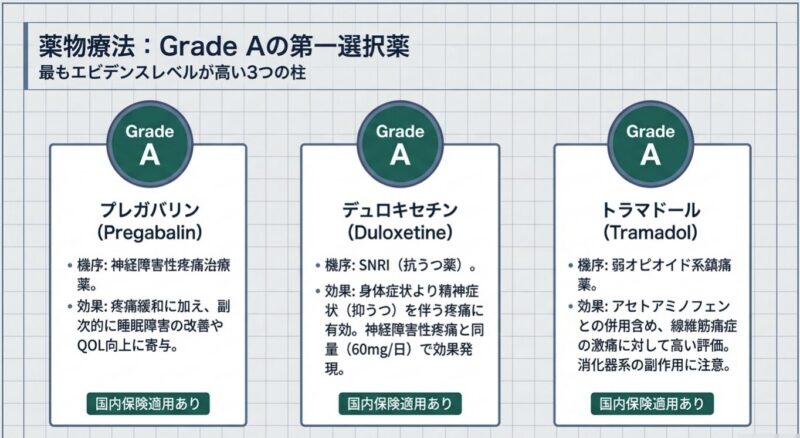 薬物療法：Grade Aの第一選択薬
最もエビデンスレベルが高い3つの柱

Grade
A

プレガバリン
(Pregabalin)

• 機序: 神経障害性疼痛治療薬。
• 効果: 疼痛緩和に加え、副次的に睡眠障害の改善やQOL向上に寄与。

国内保険適用あり

Grade
A

デュロキセチン
(Duloxetine)

• 機序: SNRI（抗うつ薬）。
• 効果: 身体症状より精神症状（抑うつ）を伴う疼痛に有効。神経障害性疼痛と同量（60mg/日）で効果発現。

国内保険適用あり

Grade
A

トラマドール
(Tramadol)

• 機序: 弱オピオイド系鎮痛薬。
• 効果: アセトアミノフェンとの併用含め、線維筋痛症の激痛に対して高い評価。消化器系の副作用に注意。

国内保険適用あり