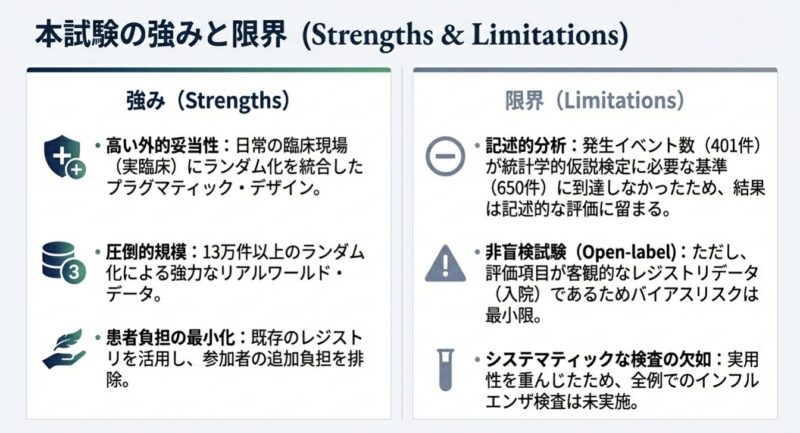 本試験の強みと限界 (Strengths & Limitations)

強み（Strengths）

• 高い外的妥当性：日常の臨床現場（実臨床）にランダム化を統合したプラグマティック・デザイン。

• 圧倒的規模：13万件以上のランダム化による強力なリアルワールド・データ。

• 患者負担の最小化：既存のレジストリを活用し、参加者の追加負担を排除。

限界（Limitations）

• 記述的分析：発生イベント数（401件）が統計学的仮説検定に必要な基準（650件）に到達しなかったため、結果は記述的な評価に留まる。

• 非盲検試験（Open-label）：ただし、評価項目が客観的なレジストリデータ（入院）であるためバイアスリスクは最小限。

• システマティックな検査の欠如：実用性を重んじたため、全例でのインフルエンザ検査は未実施。