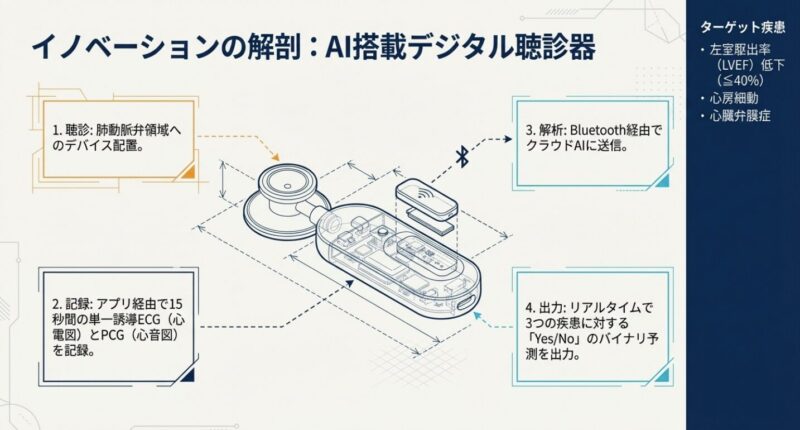 イノベーションの解剖：AI搭載デジタル聴診器

1. 聴診: 肺動脈弁領域へのデバイス配置。

2. 記録: アプリ経由で15秒間の単一誘導ECG（心電図）とPCG（心音図）を記録。

3. 解析: Bluetooth経由でクラウドAIに送信。

4. 出力: リアルタイムで3つの疾患に対する「Yes/No」のバイナリ予測を出力。

ターゲット疾患

・左室駆出率（LVEF）低下（≦40%）
・心房細動
・心臓弁膜症