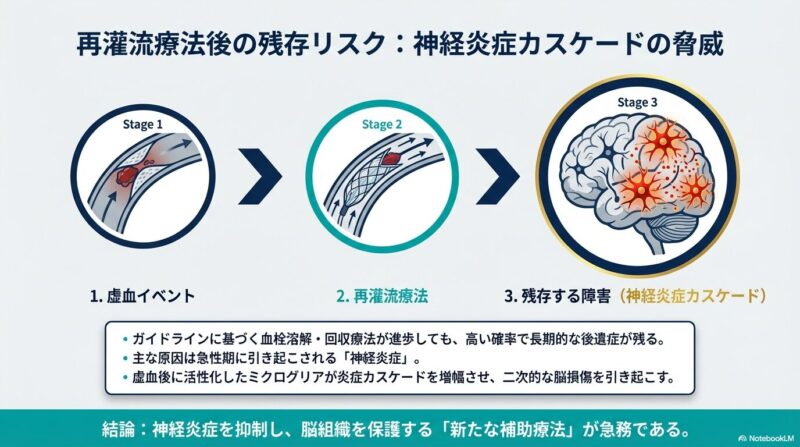 再灌流療法後の残存リスク：神経炎症カスケードの脅威

Stage 1

Stage 2

Stage 3

1. 虚血イベント

2. 再灌流療法

3. 残存する障害（神経炎症カスケード）

• ガイドラインに基づく血栓溶解・回収療法が進歩しても、高い確率で長期的な後遺症が残る。
• 主な原因は急性期に引き起こされる「神経炎症」。
• 虚血後に活性化したミクログリアが炎症カスケードを増幅させ、二次的な脳損傷を引き起こす。

結論：神経炎症を抑制し、脳組織を保護する「新たな補助療法」が急務である。

NotebookLM