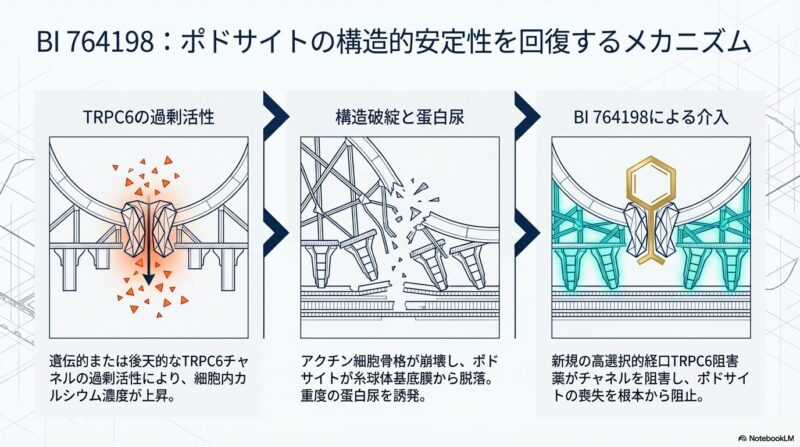 BI 764198：ポドサイトの構造的安定性を回復するメカニズム

TRPC6の過剰活性

遺伝的または後天的なTRPC6チャネルの過剰活性により、細胞内カルシウム濃度が上昇。

構造破綻と蛋白尿

アクチン細胞骨格が崩壊し、ポドサイトが糸球体基底膜から脱落。重度の蛋白尿を誘発。

BI 764198による介入

新規の高選択的経口TRPC6阻害薬がチャネルを阻害し、ポドサイトの喪失を根本から阻止。

NotebookLM