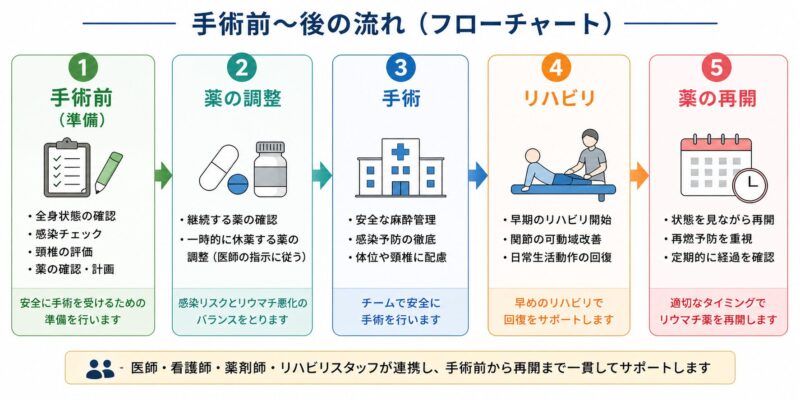 手術前〜後の流れ（フローチャート）

1
手術前
（準備）
・全身状態の確認
・感染チェック
・頸椎の評価
・薬の確認・計画
安全に手術を受けるための準備を行います

2
薬の調整
・継続する薬の確認
・一時的に休薬する薬の調整（医師の指示に従う）
感染リスクとリウマチ悪化のバランスをとります

3
手術
・安全な麻酔管理
・感染予防の徹底
・体位や頸椎に配慮
チームで安全に手術を行います

4
リハビリ
・早期のリハビリ開始
・関節の可動域改善
・日常生活動作の回復
早めのリハビリで回復をサポートします

5
薬の再開
・状態を見ながら再開
・再燃予防を重視
・定期的に経過を確認
適切なタイミングでリウマチ薬を再開します

- 医師・看護師・薬剤師・リハビリスタッフが連携し、手術前から再開まで一貫してサポートします